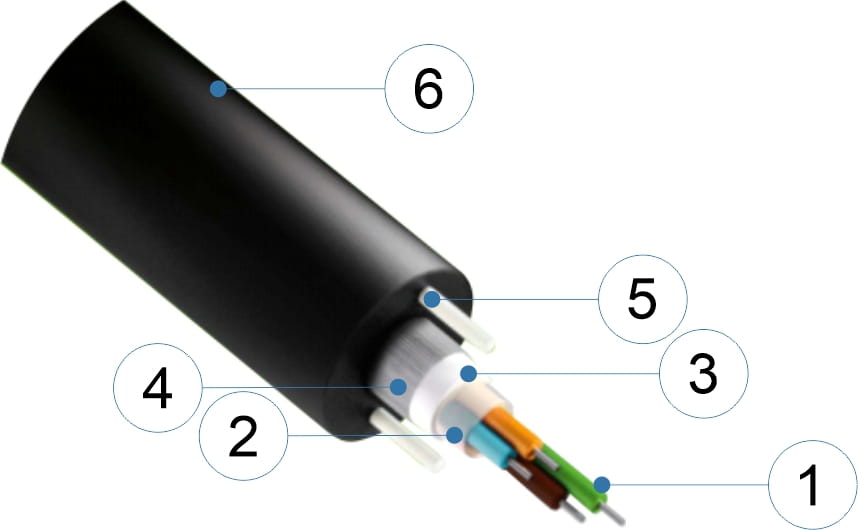 6
5
3
4
2
1